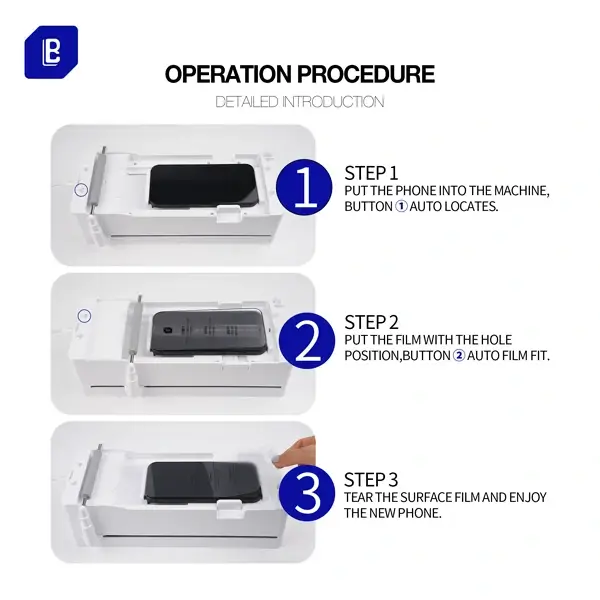 OPERATION PROCEDURE

DETAILED INTRODUCTION

1

STEP 1
PUT THE PHONE INTO THE MACHINE, BUTTON ① AUTO LOCATES.

2

STEP 2
PUT THE FILM WITH THE HOLE POSITION,BUTTON ② AUTO FILM FIT.

3

STEP 3
TEAR THE SURFACE FILM AND ENJOY THE NEW PHONE.